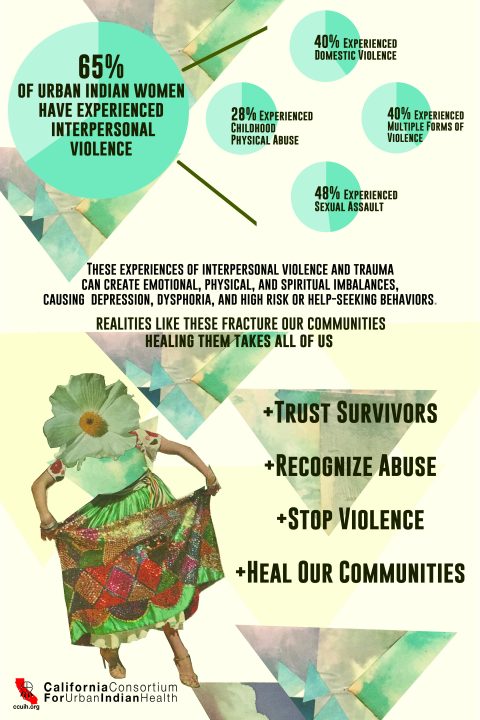 65% OF URBAN INDIAN WOMEN HAVE EXPERIENCED INTERPERSONAL VIOLENCE

40% EXPERIENCED DOMESTIC VIOLENCE

28% EXPERIENCED CHILDHOOD PHYSICAL ABUSE

40% EXPERIENCED MULTIPLE FORMS OF VIOLENCE

48% EXPERIENCED SEXUAL ASSAULT

THESE EXPERIENCES OF INTERPERSONAL VIOLENCE AND TRAUMA CAN CREATE EMOTIONAL, PHYSICAL, AND SPIRITUAL IMBALANCES, CAUSING DEPRESSION, DYSPHORIA, AND HIGH RISK OR HELP-SEEKING BEHAVIORS.

REALITIES LIKE THESE FRACTURE OUR COMMUNITIES
HEALING THEM TAKES ALL OF US

+TRUST SURVIVORS

+RECOGNIZE ABUSE

+STOP VIOLENCE

+HEAL OUR COMMUNITIES

ccuih.org
CaliforniaConsortium ForUrbanIndianHealth